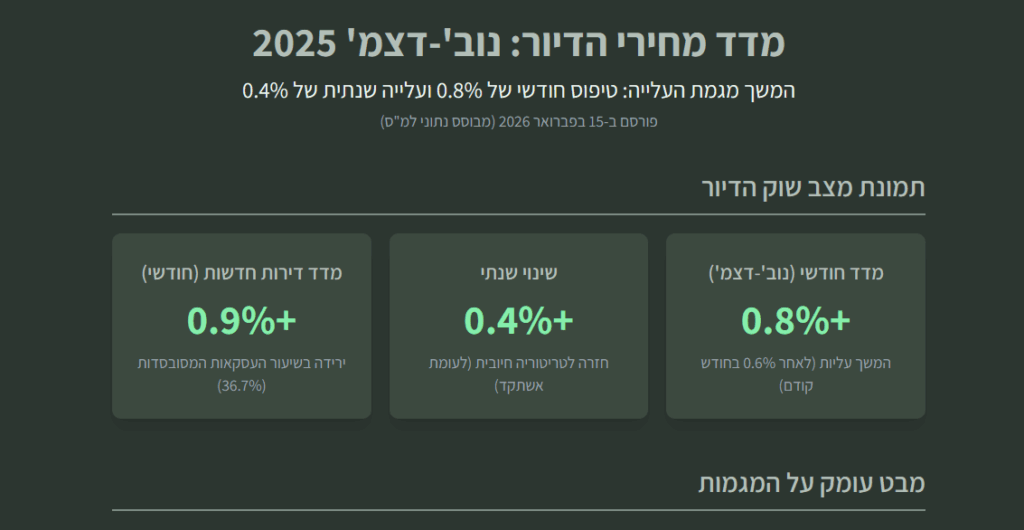 מדד מחירי הדיור: נוב'-דצמ' 2025

המשך מגמת העלייה: טיפוס חודשי של 0.8% ועלייה שנתית של 0.4%

פורסם ב-15 בפברואר 2026 (מבוסס נתוני למ"ס)

תמונת מצב שוק הדיור

מדד חודשי (נוב'-דצמ')

+0.8%

המשך עליות (לאחר 0.6% בחודש קודם)

שינוי שנתי

+0.4%

חזרה לטריטוריה חיובית (לעומת אשתקד)

מדד דירות חדשות (חודשי)

+0.9%

ירידה בשיעור העסקאות המסובסדות (36.7%)

מבט עומק על המגמות